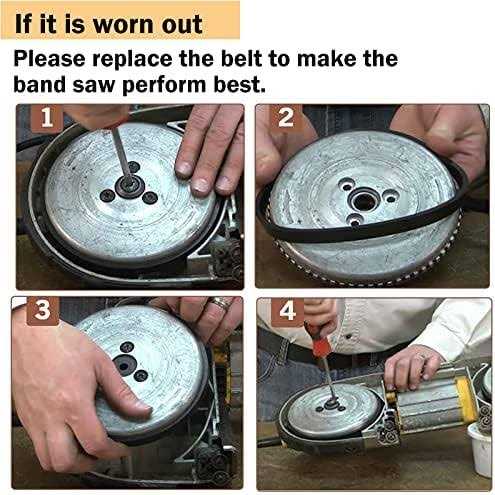 If it is worn out

Please replace the belt to make the band saw perform best.

1

2

3

4