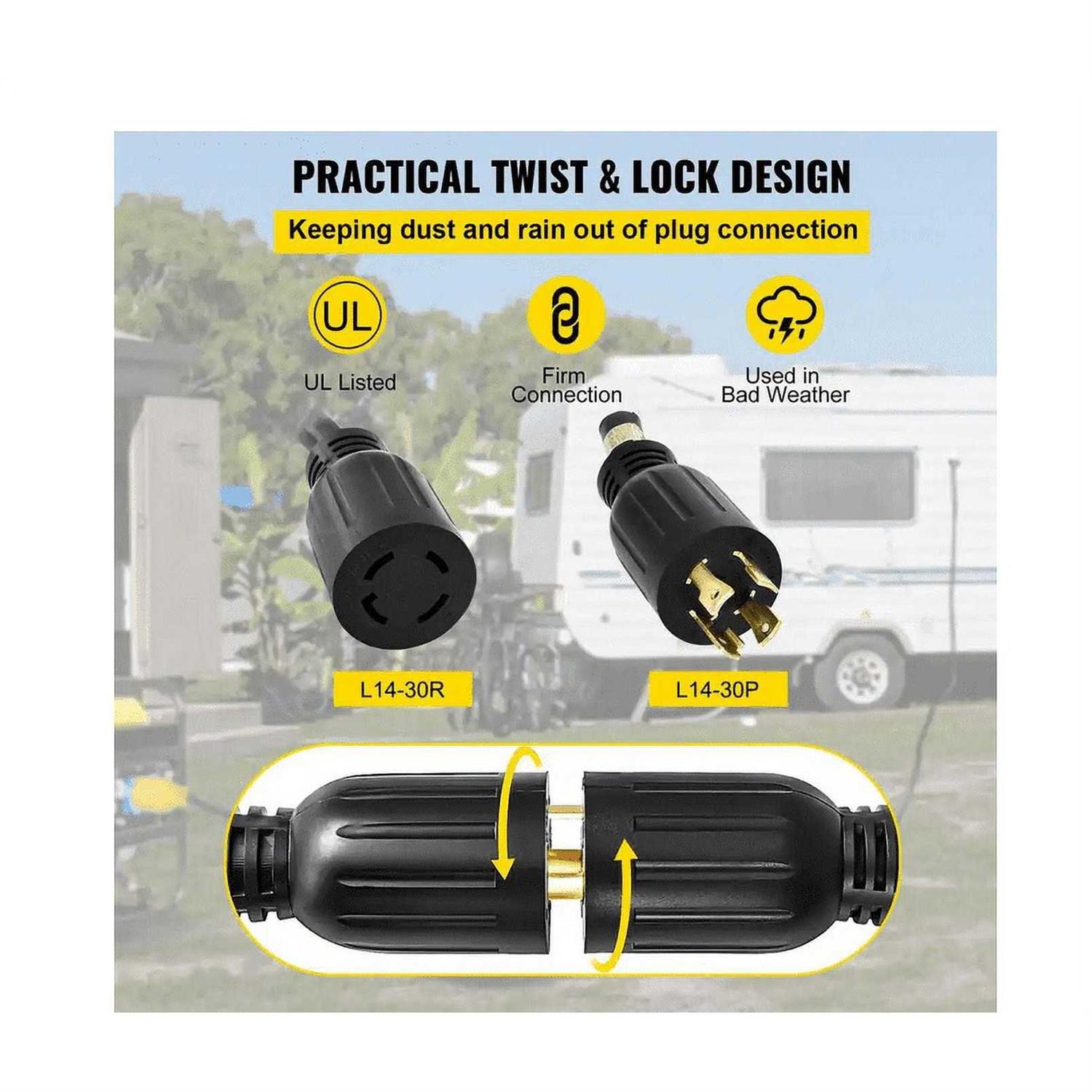 PRACTICAL TWIST & LOCK DESIGN

Keeping dust and rain out of plug connection

UL

UL Listed

Firm Connection

Used in Bad Weather

L14-30R

L14-30P