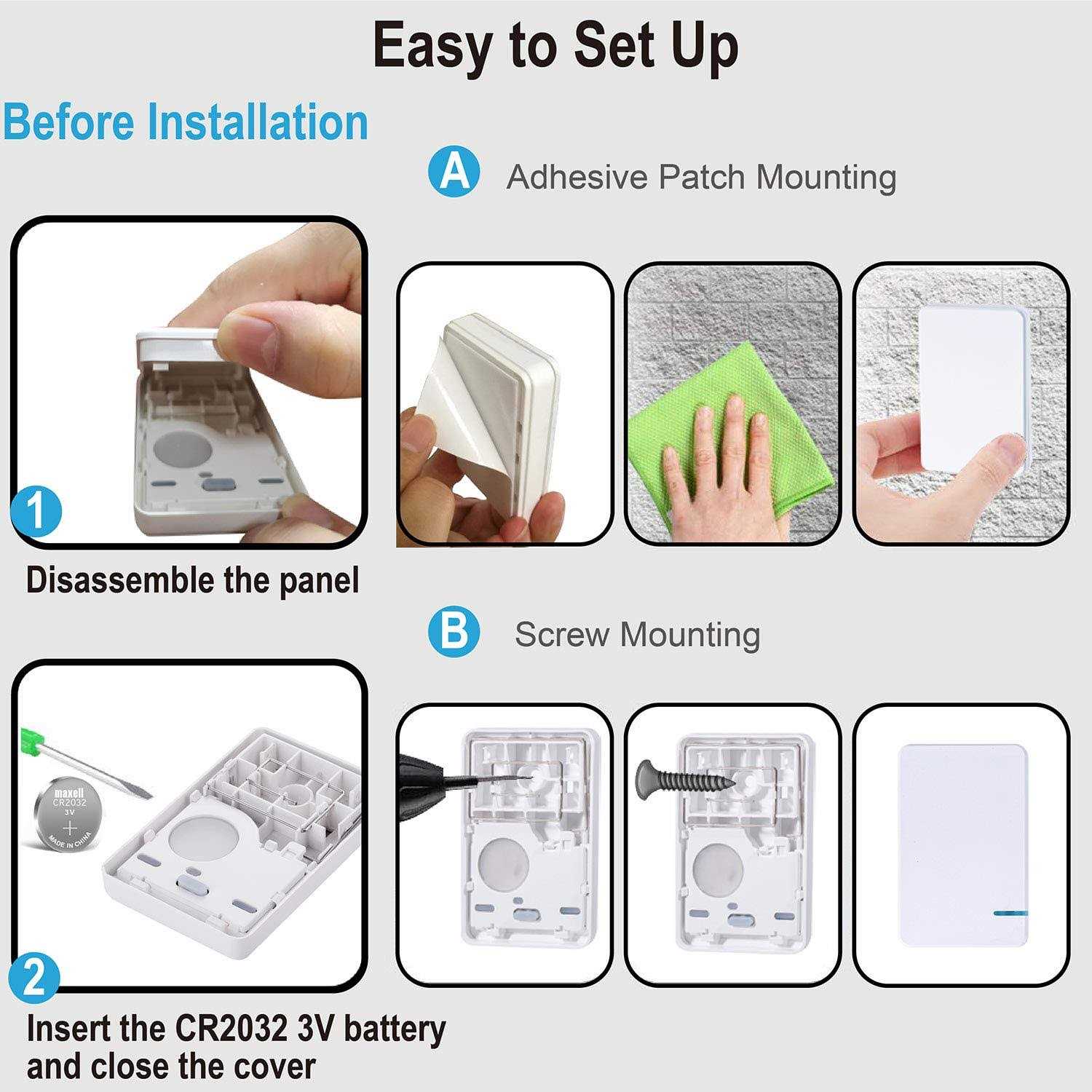 Easy to Set Up

Before Installation

A Adhesive Patch Mounting

1

Disassemble the panel

B Screw Mounting

maxell
CR2032
3V
+
MADE IN CHINA

2

Insert the CR2032 3V battery and close the cover