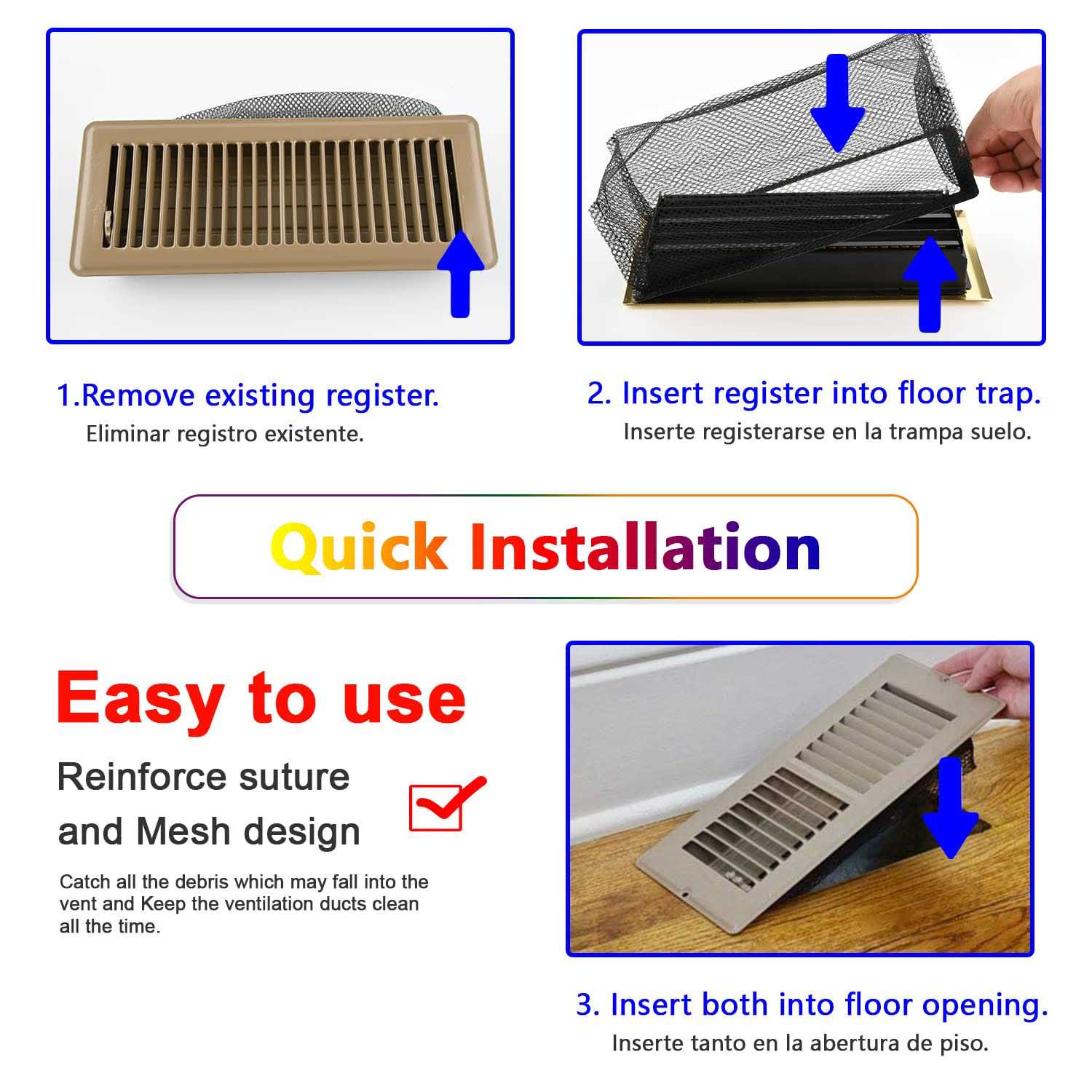 1.Remove existing register.
Eliminar registro existente.

2. Insert register into floor trap.
Inserte registerarse en la trampa suelo.

Quick Installation

Easy to use

Reinforce suture and Mesh design

Catch all the debris which may fall into the vent and Keep the ventilation ducts clean all the time.

3. Insert both into floor opening.
Inserte tanto en la abertura de piso.