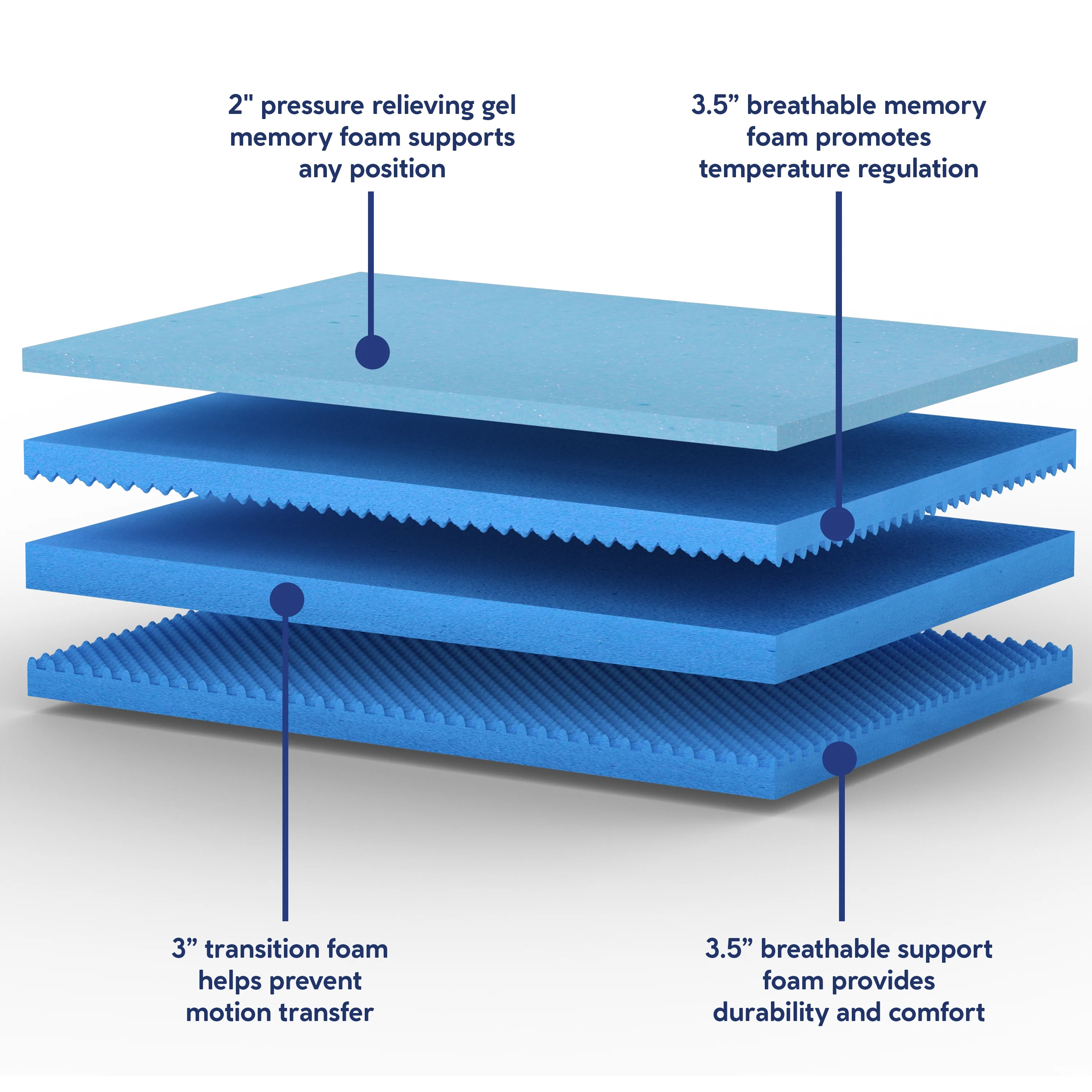 2" pressure relieving gel memory foam supports any position

3.5” breathable memory foam promotes temperature regulation

3” transition foam helps prevent motion transfer

3.5” breathable support foam provides durability and comfort