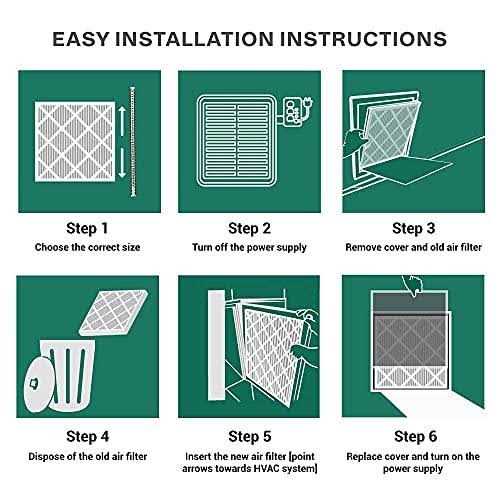 EASY INSTALLATION INSTRUCTIONS

Step 1
Choose the correct size

Step 2
Turn off the power supply

Step 3
Remove cover and old air filter

Step 4
Dispose of the old air filter

Step 5
Insert the new air filter [point arrows towards HVAC system]

Step 6
Replace cover and turn on the power supply