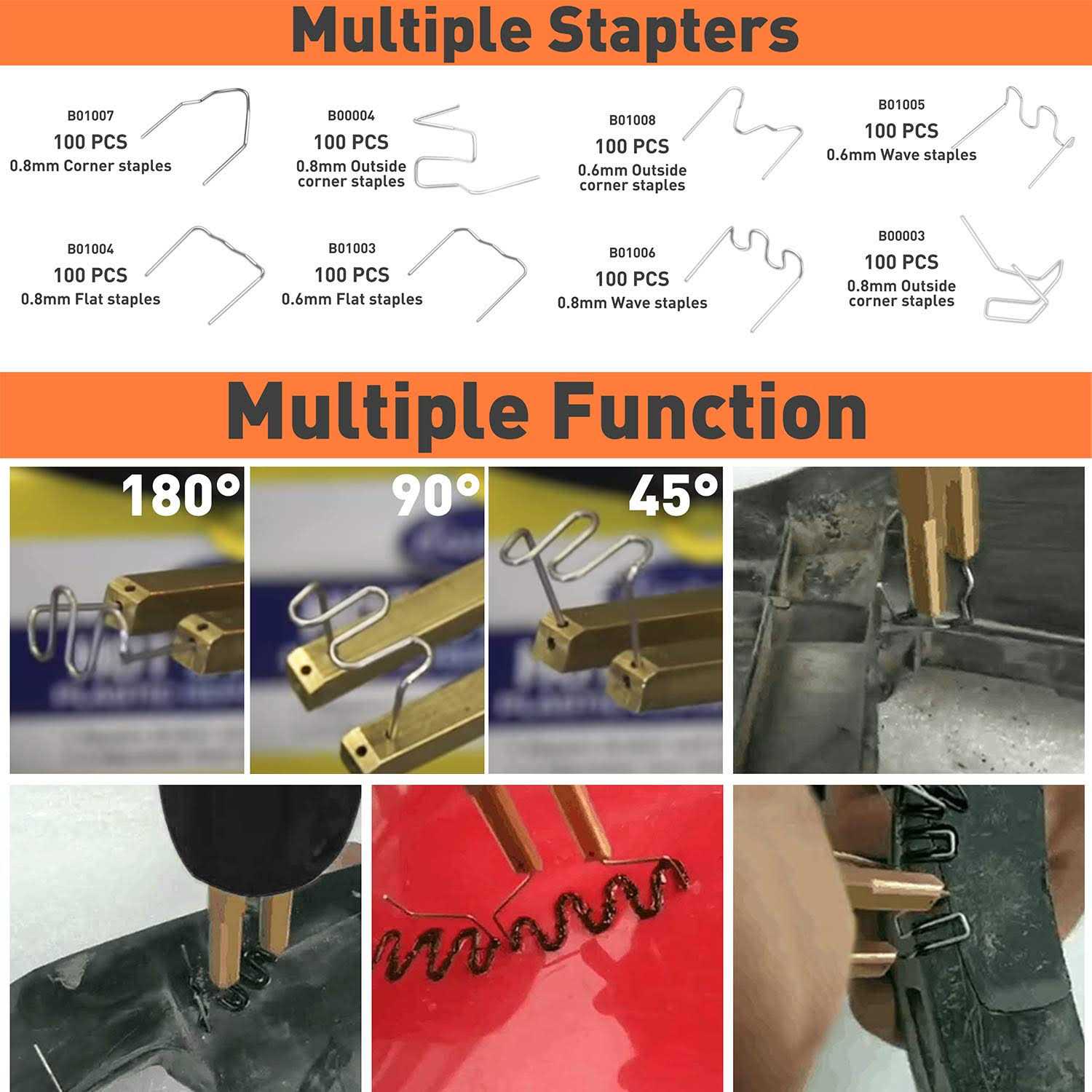 Multiple Stapters

B01007
100 PCS
0.8mm Corner staples

B00004
100 PCS
0.8mm Outside corner staples

B01008
100 PCS
0.6mm Outside corner staples

B01005
100 PCS
0.6mm Wave staples

B01004
100 PCS
0.8mm Flat staples

B01003
100 PCS
0.6mm Flat staples

B01006
100 PCS
0.8mm Wave staples

B00003
100 PCS
0.8mm Outside corner staples

Multiple Function

180°

90°

45°