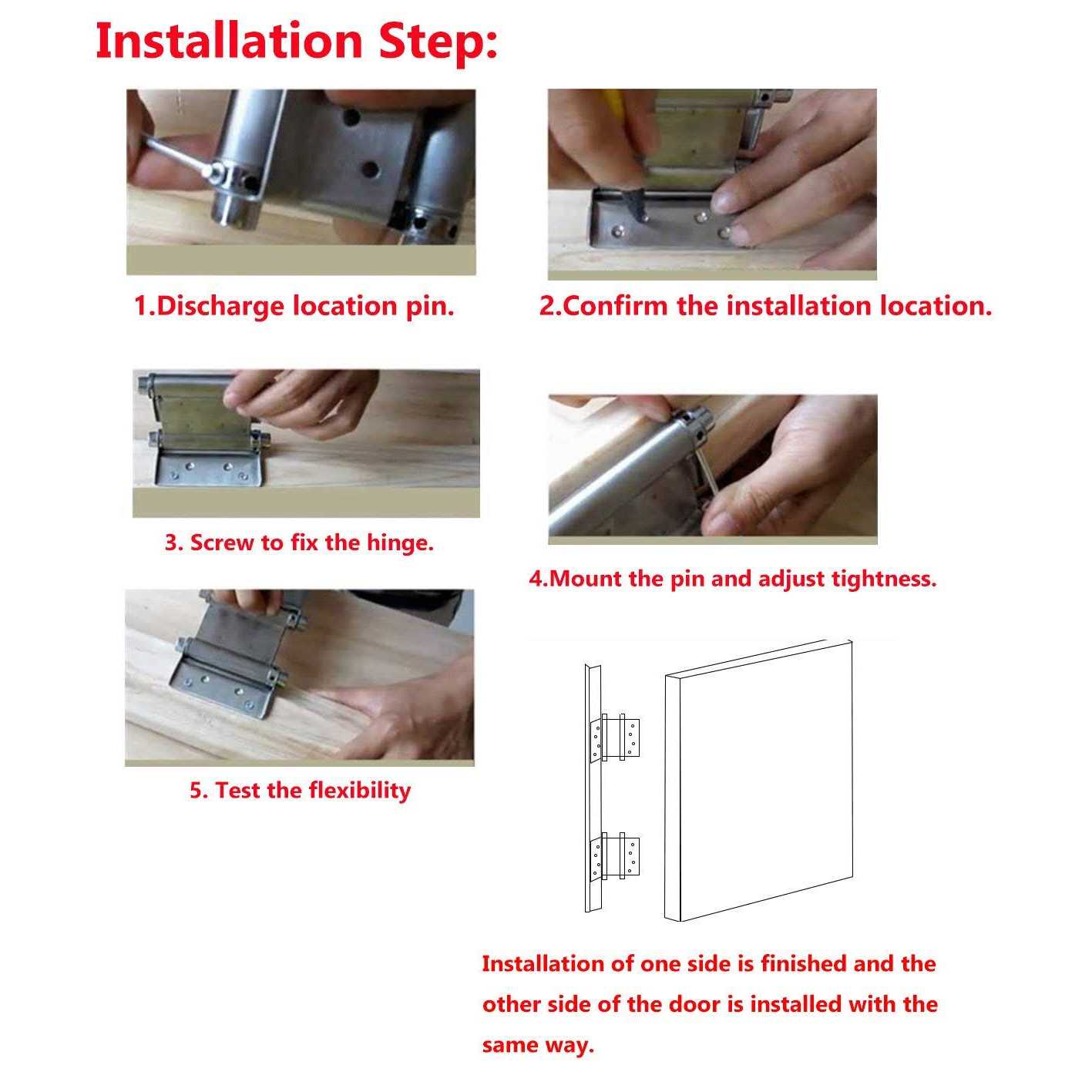 Installation Step:

1.Discharge location pin.

2.Confirm the installation location.

3. Screw to fix the hinge.

4.Mount the pin and adjust tightness.

5. Test the flexibility

Installation of one side is finished and the other side of the door is installed with the same way.