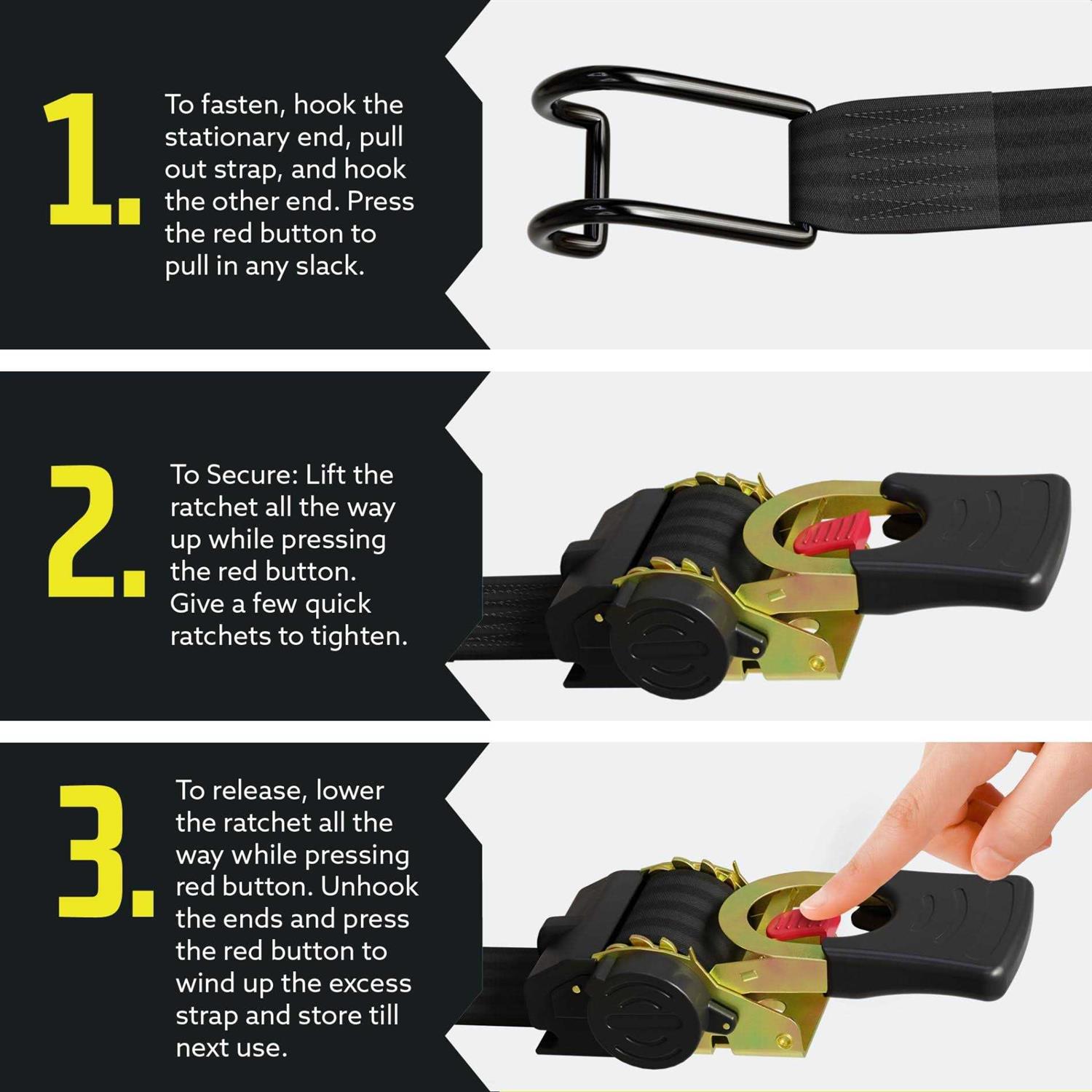 1.

To fasten, hook the stationary end, pull out strap, and hook the other end. Press the red button to pull in any slack.

2.

To Secure: Lift the ratchet all the way up while pressing the red button. Give a few quick ratchets to tighten.

3.

To release, lower the ratchet all the way while pressing red button. Unhook the ends and press the red button to wind up the excess strap and store till next use.