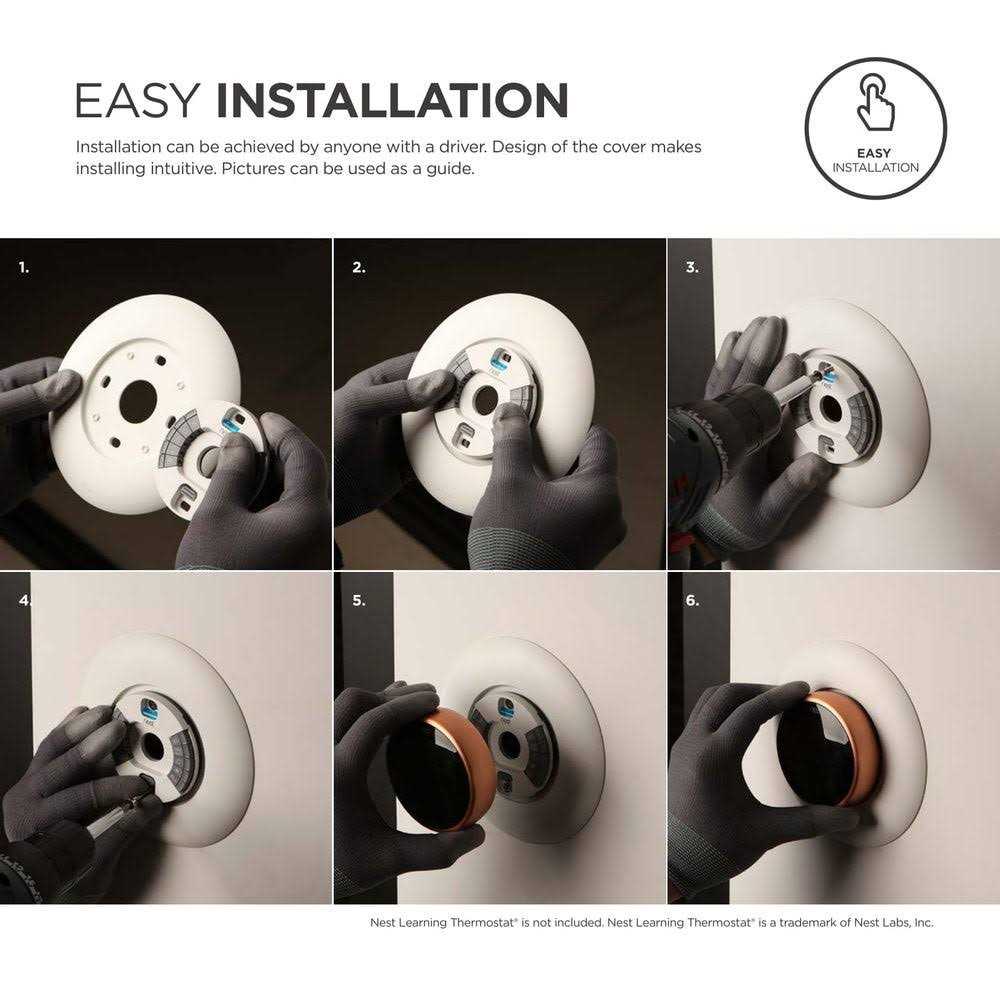 EASY INSTALLATION

Installation can be achieved by anyone with a driver. Design of the cover makes installing intuitive. Pictures can be used as a guide.

EASY
INSTALLATION

1.

2.

3.

4.

5.

6.

Nest Learning Thermostat® is not included. Nest Learning Thermostat® is a trademark of Nest Labs, Inc.