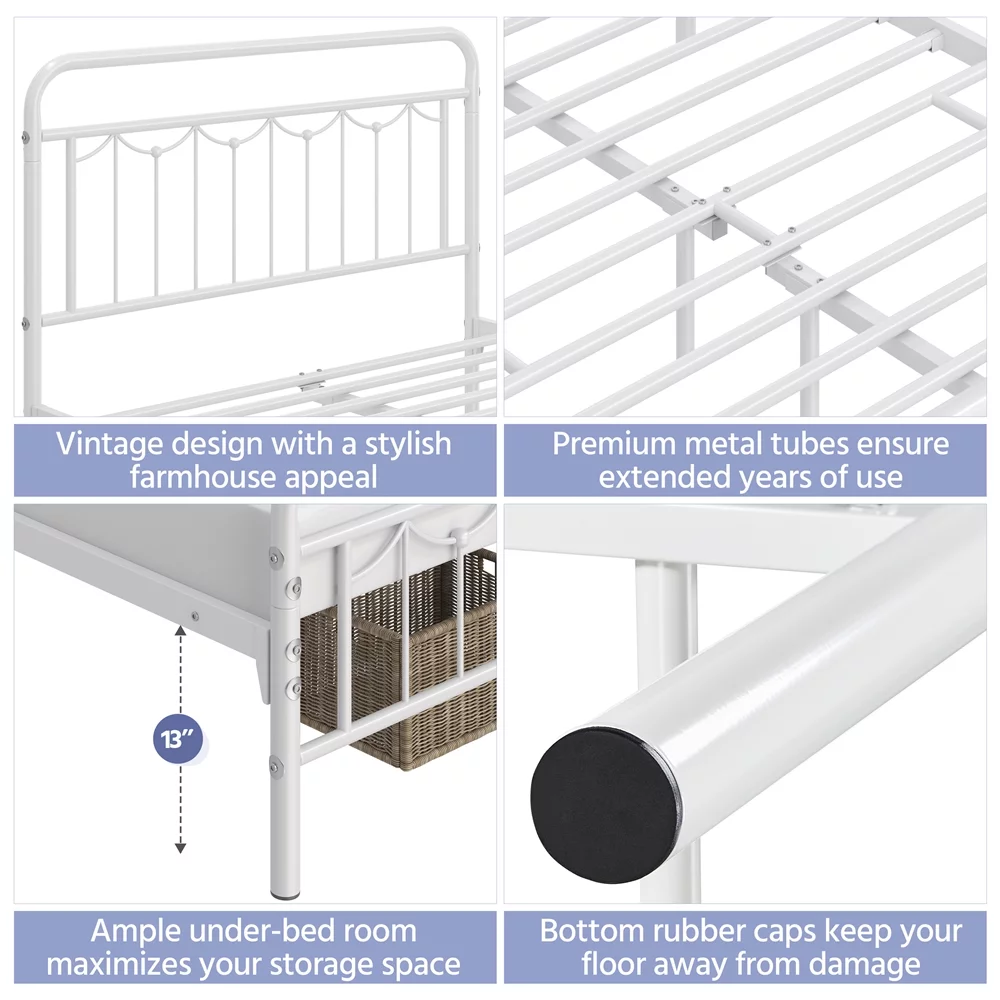 Vintage design with a stylish farmhouse appeal

Premium metal tubes ensure extended years of use

13"

Ample under-bed room maximizes your storage space

Bottom rubber caps keep your floor away from damage