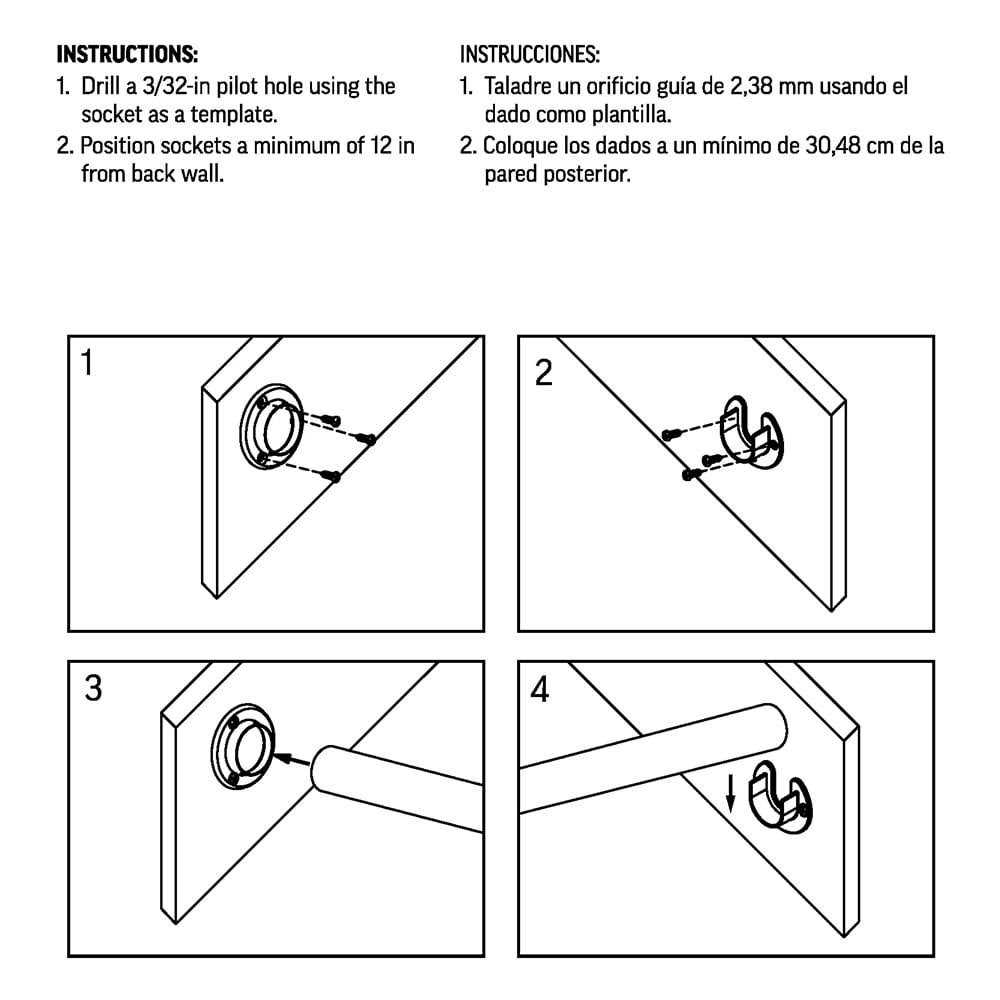 INSTRUCTIONS:
1. Drill a 3/32-in pilot hole using the socket as a template.
2. Position sockets a minimum of 12 in from back wall.

INSTRUCCIONES:
1. Taladre un orificio guía de 2,38 mm usando el dado como plantilla.
2. Coloque los dados a un mínimo de 30,48 cm de la pared posterior.

1

2

3

4