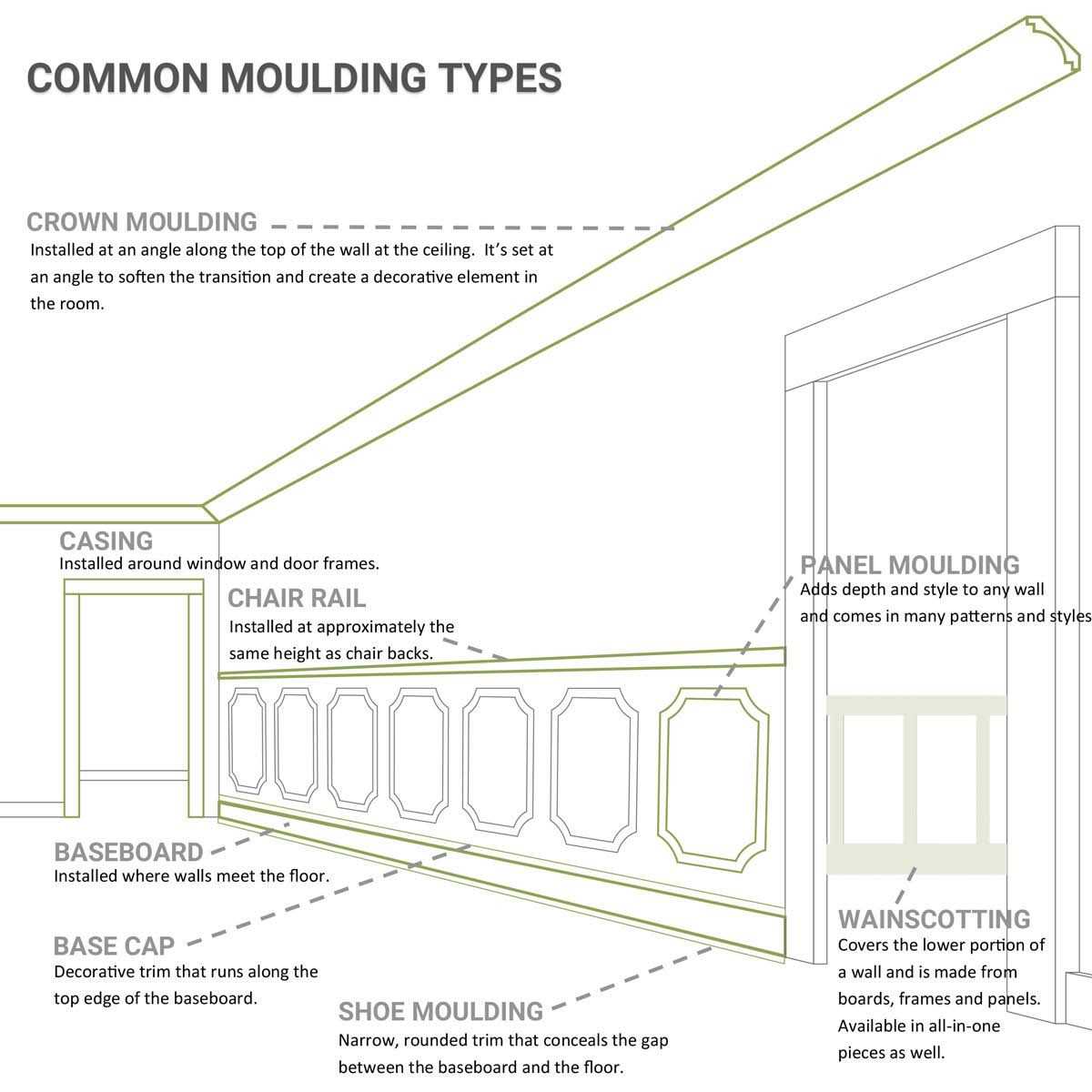 COMMON MOULDING TYPES

CROWN MOULDING
Installed at an angle along the top of the wall at the ceiling. It's set at an angle to soften the transition and create a decorative element in the room.

CASING
Installed around window and door frames.

CHAIR RAIL
Installed at approximately the same height as chair backs.

PANEL MOULDING
Adds depth and style to any wall and comes in many patterns and styles

BASEBOARD
Installed where walls meet the floor.

BASE CAP
Decorative trim that runs along the top edge of the baseboard.

SHOE MOULDING
Narrow, rounded trim that conceals the gap between the baseboard and the floor.

WAINSCOTTING
Covers the lower portion of a wall and is made from boards, frames and panels. Available in all-in-one pieces as well.