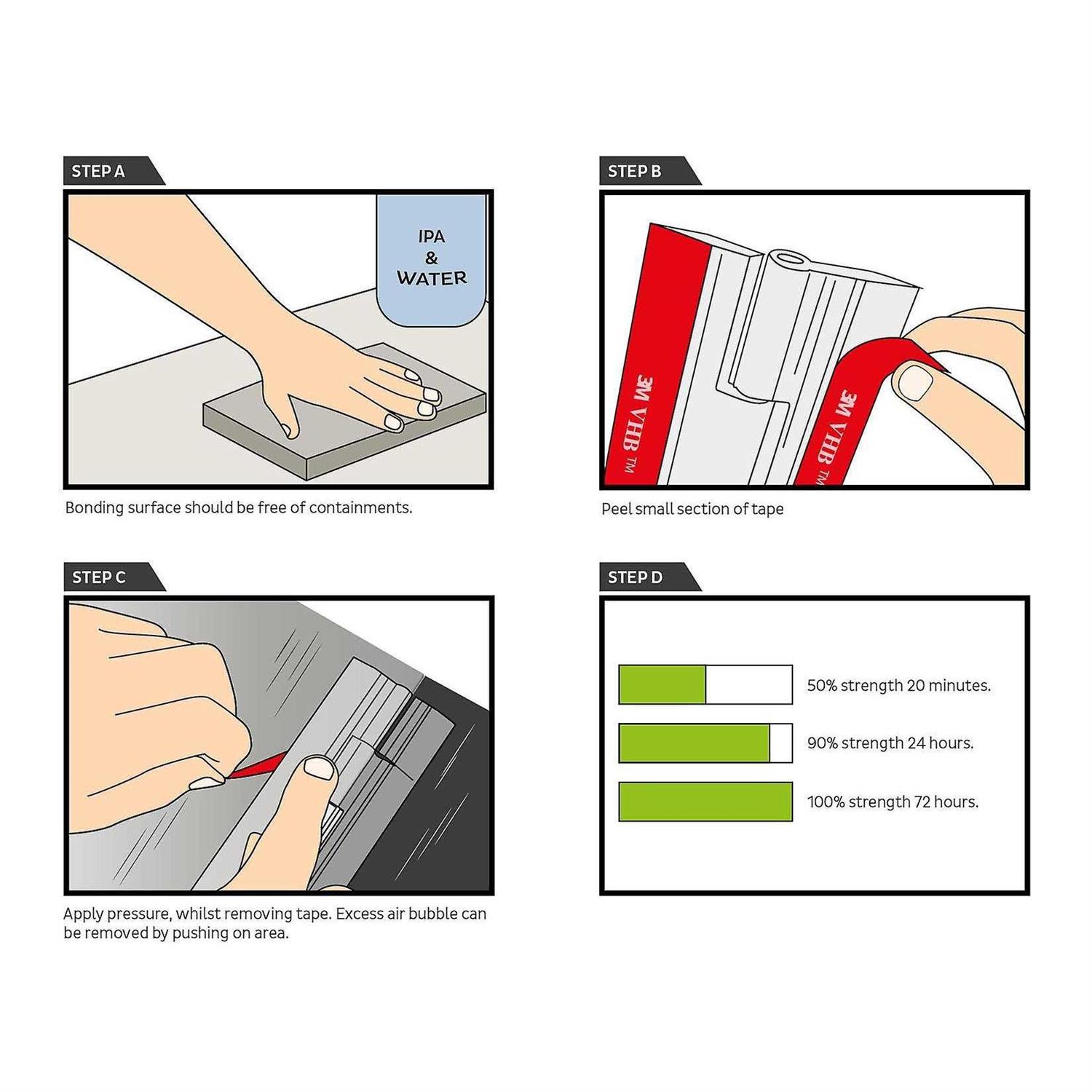 STEP A

IPA
&
WATER

Bonding surface should be free of containments.

STEP B

3M VHB TM

3M VHB TM

Peel small section of tape

STEP C

Apply pressure, whilst removing tape. Excess air bubble can be removed by pushing on area.

STEP D

50% strength 20 minutes.

90% strength 24 hours.

100% strength 72 hours.