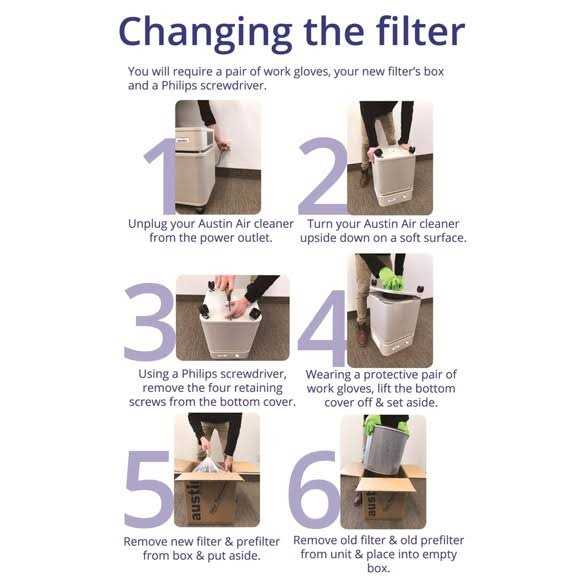 Changing the filter

You will require a pair of work gloves, your new filter's box and a Philips screwdriver.

1

Unplug your Austin Air cleaner from the power outlet.

2

Turn your Austin Air cleaner upside down on a soft surface.

3

Using a Philips screwdriver, remove the four retaining screws from the bottom cover.

4

Wearing a protective pair of work gloves, lift the bottom cover off & set aside.

5

austi

Remove new filter & prefilter from box & put aside.

6

austi

Remove old filter & old prefilter from unit & place into empty box.