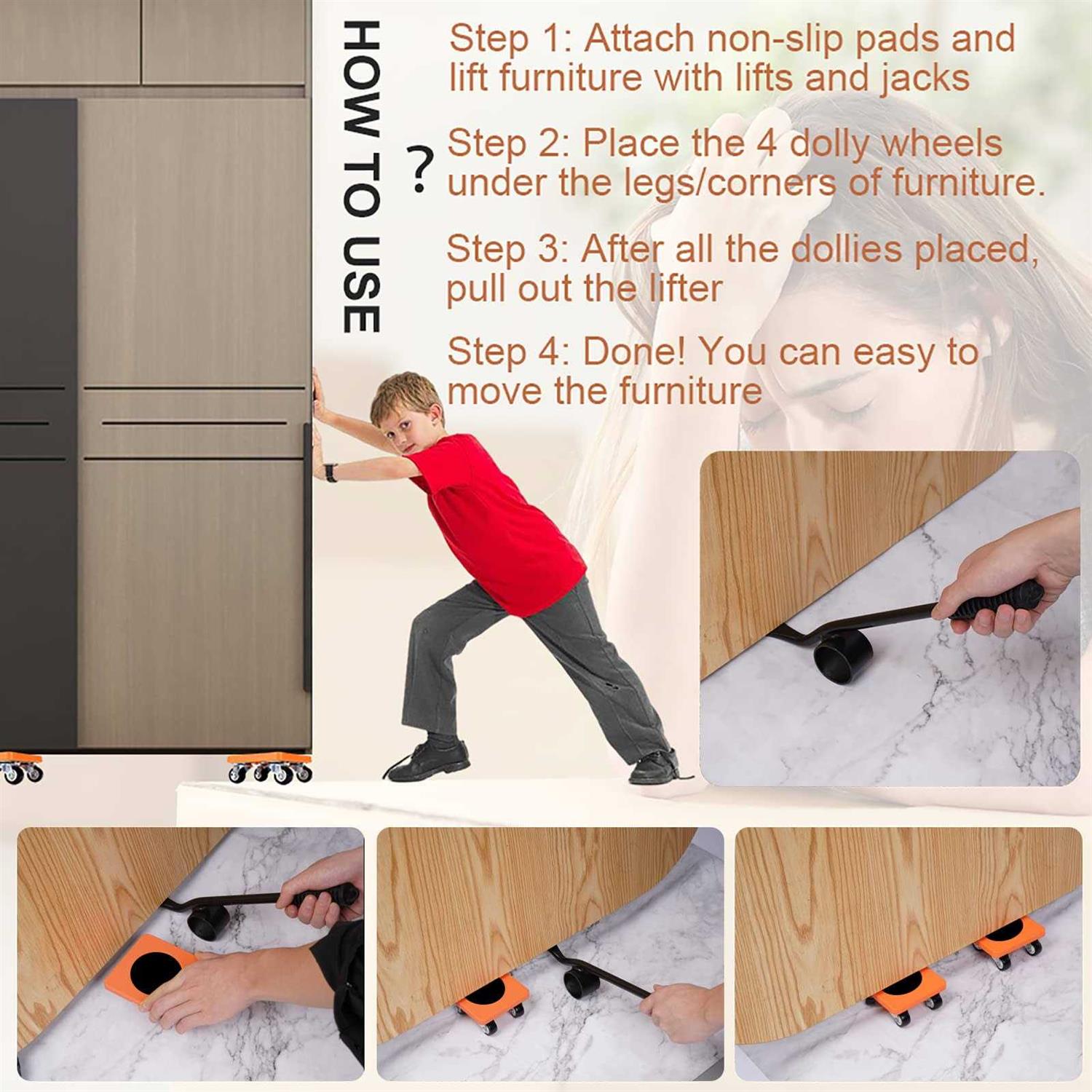 HOW TO USE ?

Step 1: Attach non-slip pads and lift furniture with lifts and jacks

Step 2: Place the 4 dolly wheels under the legs/corners of furniture.

Step 3: After all the dollies placed, pull out the lifter

Step 4: Done! You can easy to move the furniture