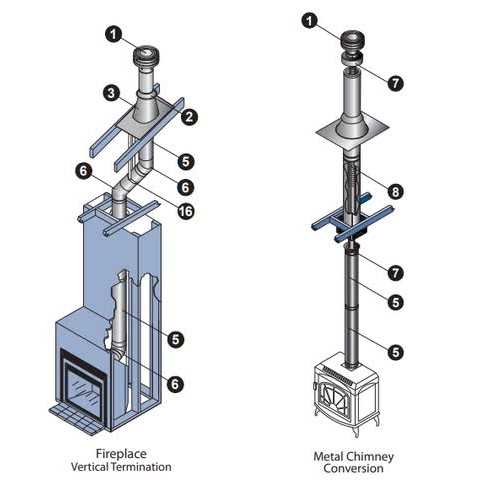 1
3
2
5
6
6
16
5
6

Fireplace
Vertical Termination

1
7
8
7
5
5

Metal Chimney
Conversion